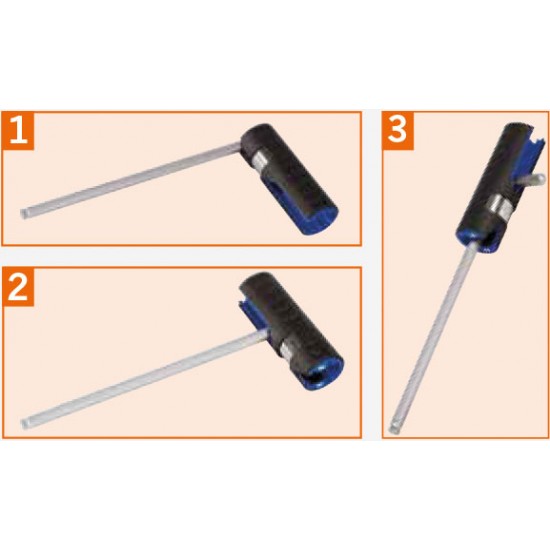 1

2

3